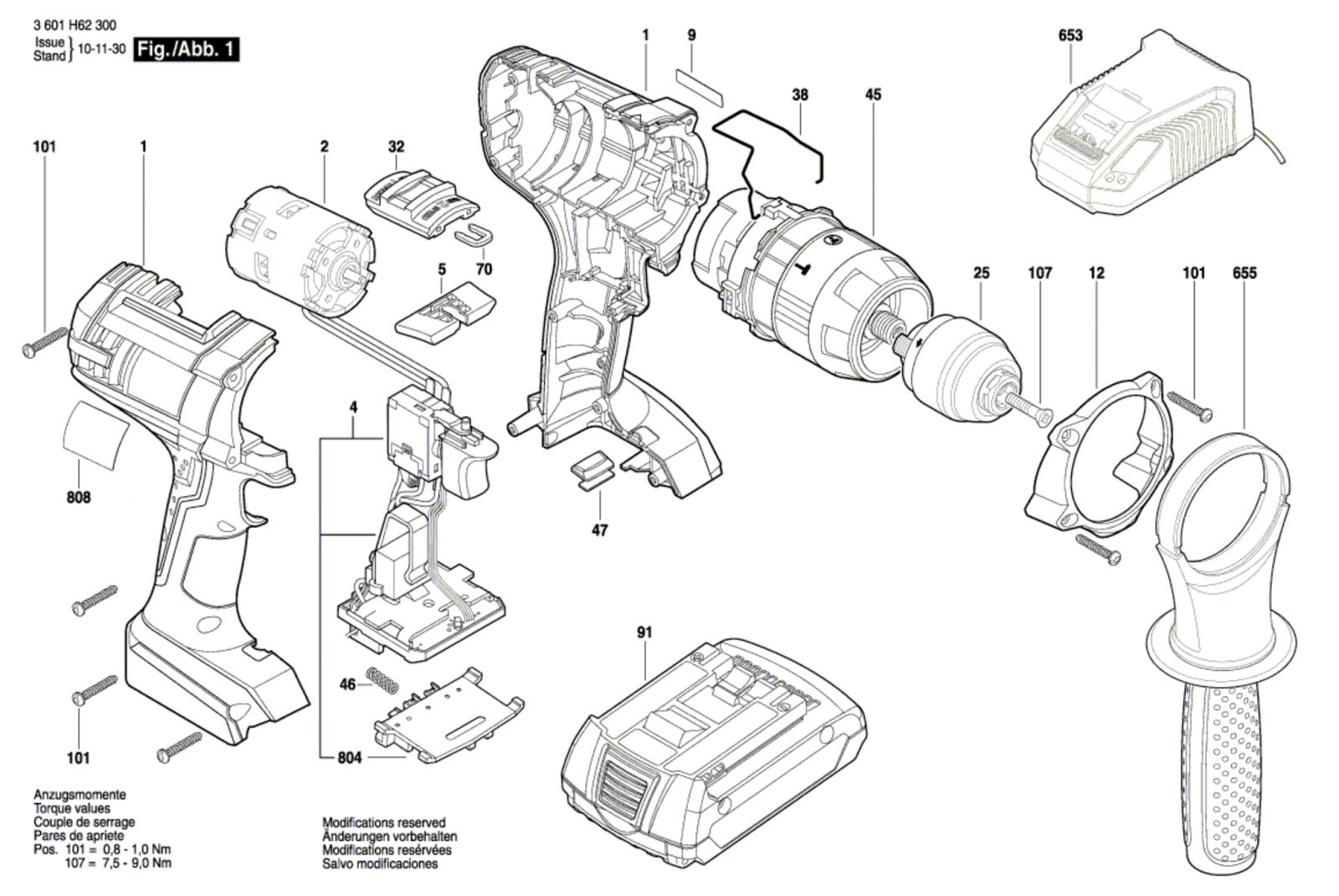 3 601 H62 300
Issue
Stand } 10-11-30 Fig./Abb. 1

1
9
653
38
45
101
1
2
32
5
70
25
107
12
101
655
4
808
47
91
46
101
804

Anzugsmomente
Torque values
Couple de serrage
Pares de apriete
Pos. 101 = 0,8 - 1,0 Nm
107 = 7,5 - 9,0 Nm

Modifications reserved
Änderungen vorbehalten
Modifications resérvées
Salvo modificaciones